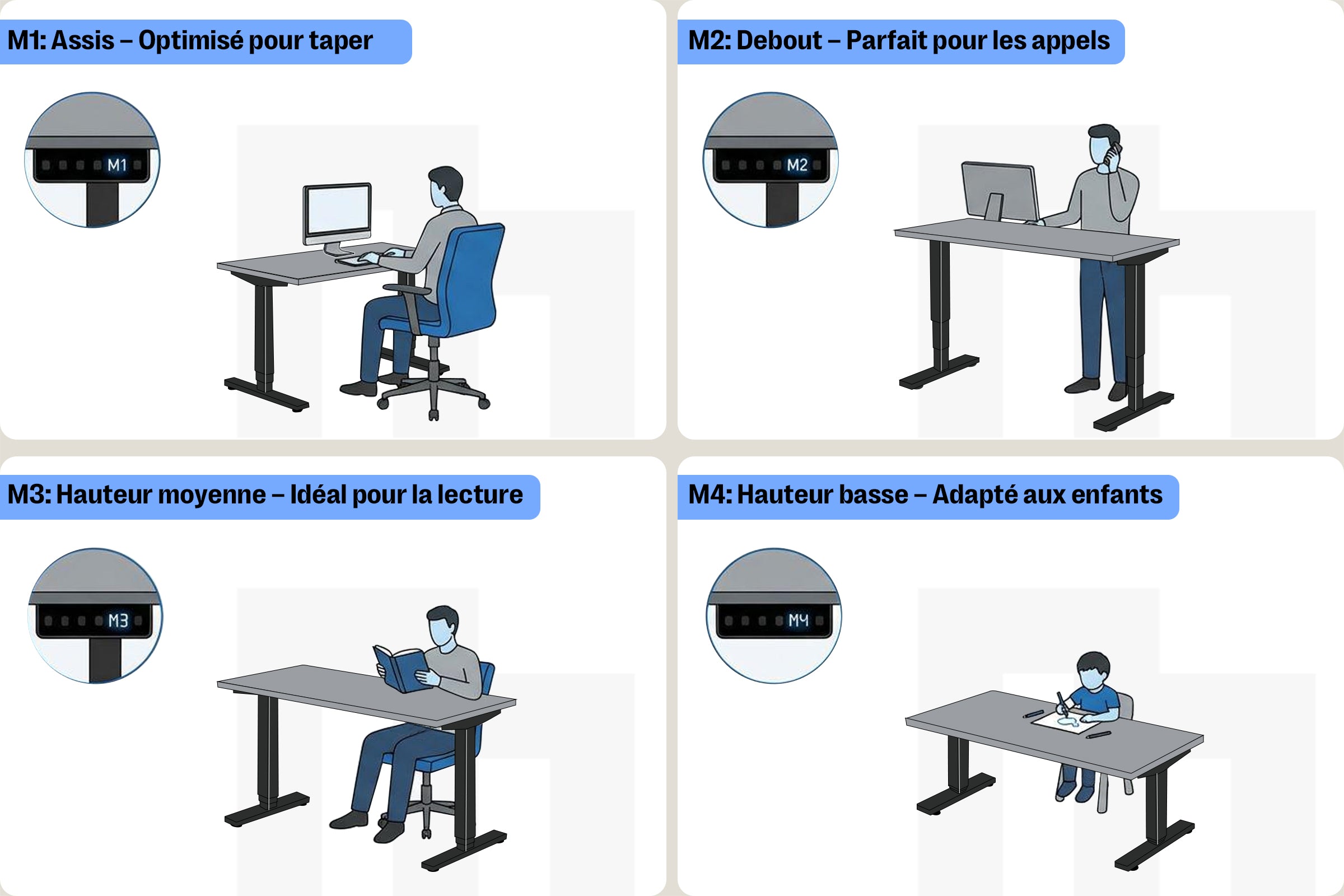 M1: Assis – Optimisé pour taper

M1

M2: Debout – Parfait pour les appels

M2

M3: Hauteur moyenne – Idéal pour la lecture

M3

M4: Hauteur basse – Adapté aux enfants

M4